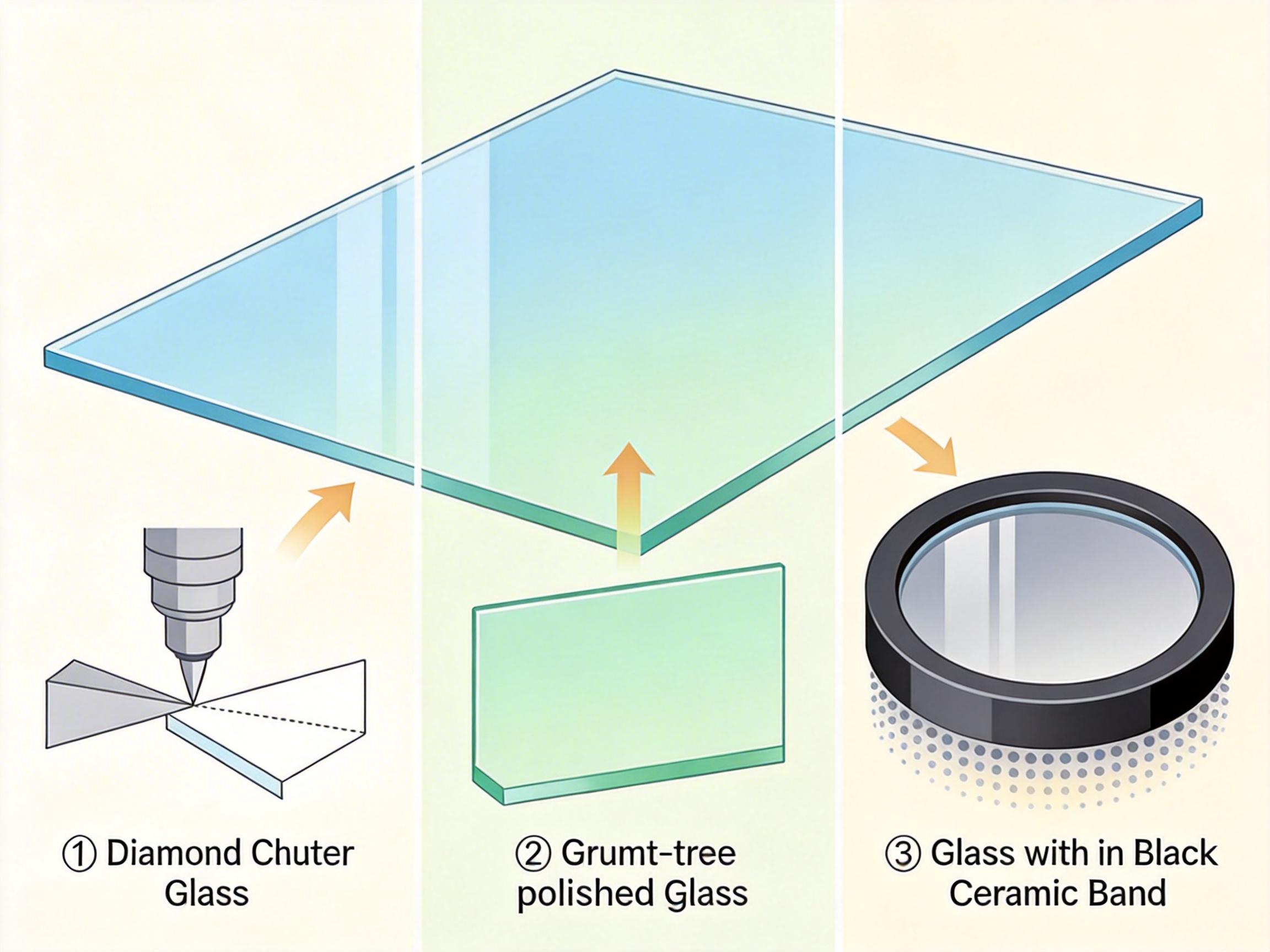 ① Diamond Chuter Glass

② Grumt-tree polished Glass

③ Glass with in Black Ceramic Band