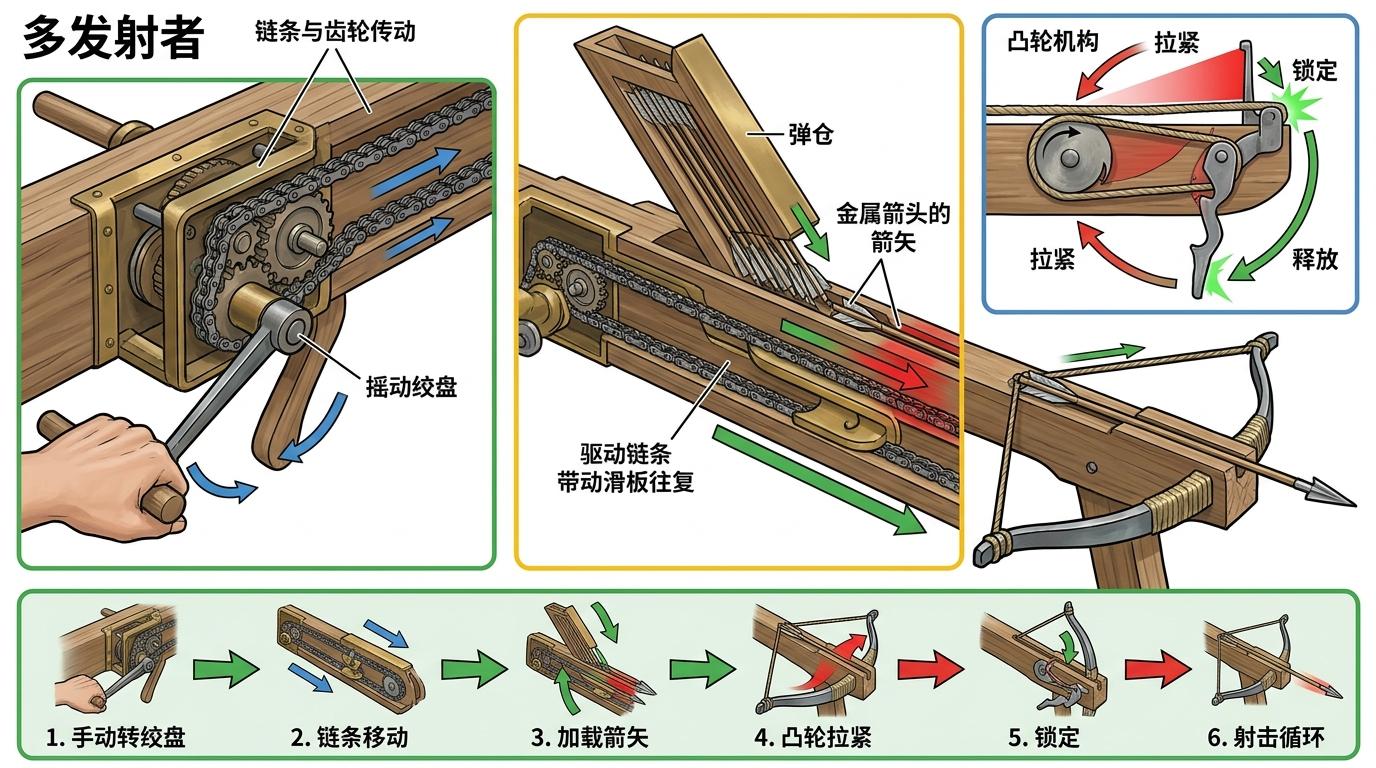 多发射者

链条与齿轮传动

摇动绞盘

弹仓

金属箭头的箭矢

驱动链条带动滑板往复

凸轮机构

拉紧

锁定

拉紧

释放

1. 手动转绞盘

2. 链条移动

3. 加载箭矢

4. 凸轮拉紧

5. 锁定

6. 射击循环