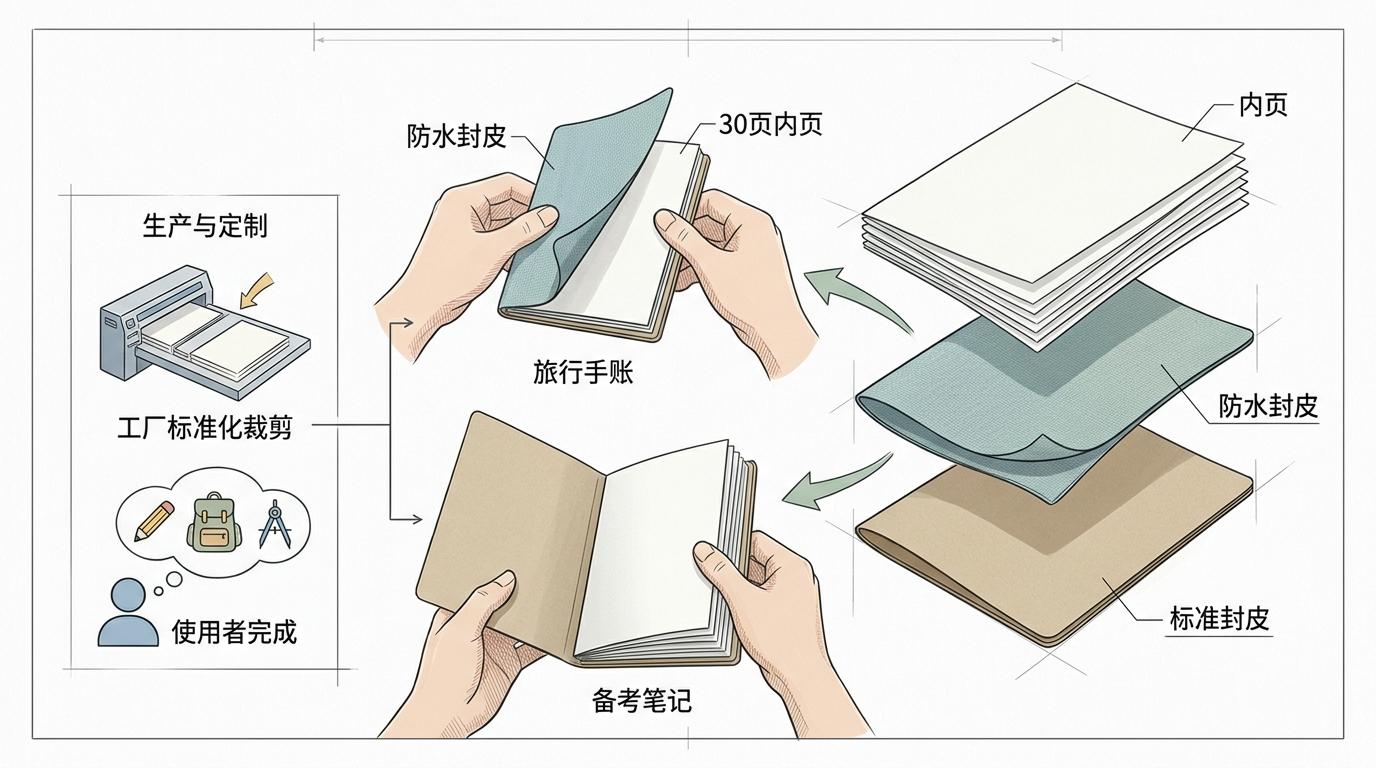 生产与定制

工厂标准化裁剪

使用者完成

防水封皮

30页内页

旅行手账

备考笔记

内页

防水封皮

标准封皮