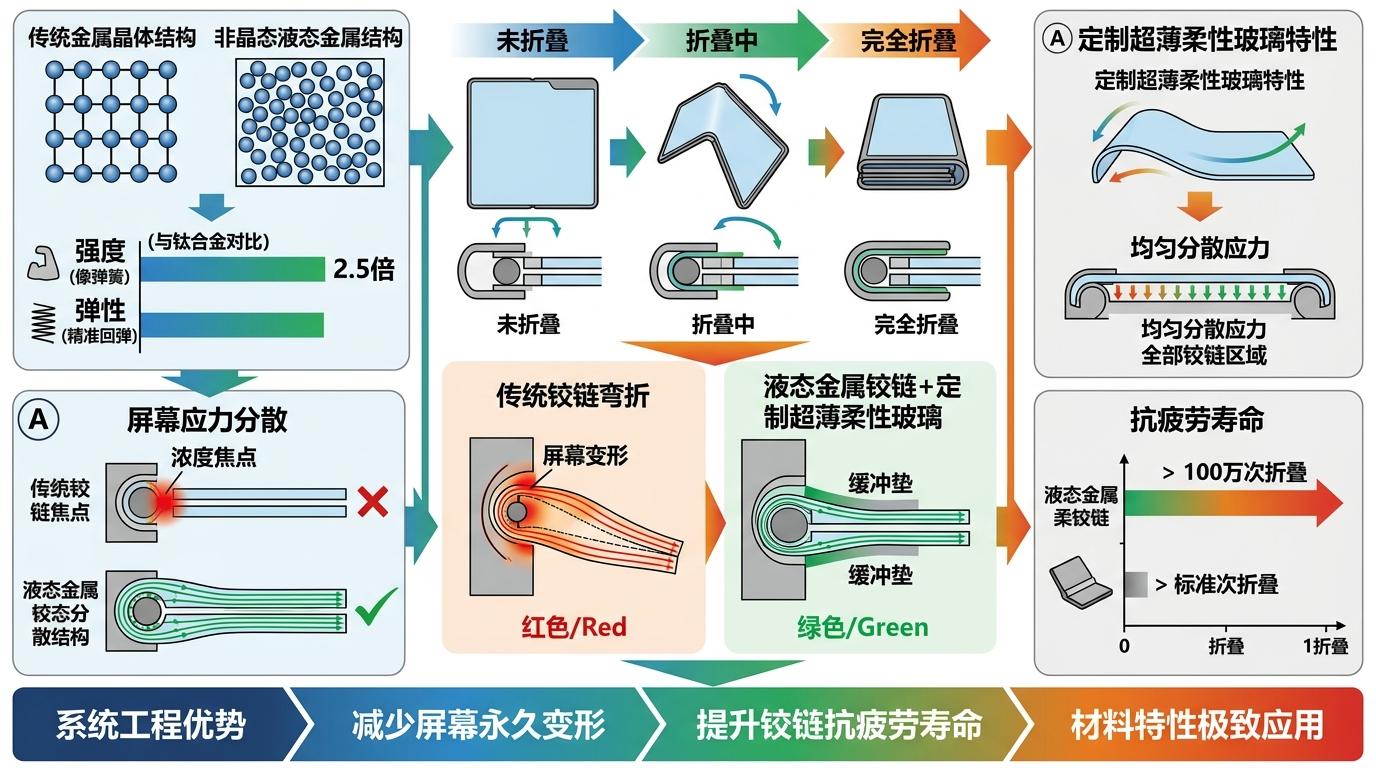 传统金属晶体结构

非晶态液态金属结构

强度
(像弹簧)

(与钛合金对比)

2.5倍

弹性
(精准回弹)

A 屏幕应力分散

浓度焦点

传统铰链焦点

液态金属铰态分散结构

未折叠

折叠中

完全折叠

未折叠

折叠中

完全折叠

传统铰链弯折

屏幕变形

红色/Red

液态金属铰链+定制超薄柔性玻璃

缓冲垫

缓冲垫

绿色/Green

A 定制超薄柔性玻璃特性

定制超薄柔性玻璃特性

均匀分散应力

均匀分散应力
全部铰链区域

抗疲劳寿命

液态金属柔铰链

> 100万次折叠

> 标准次折叠

0

折叠

1折叠

系统工程优势

减少屏幕永久变形

提升铰链抗疲劳寿命

材料特性极致应用