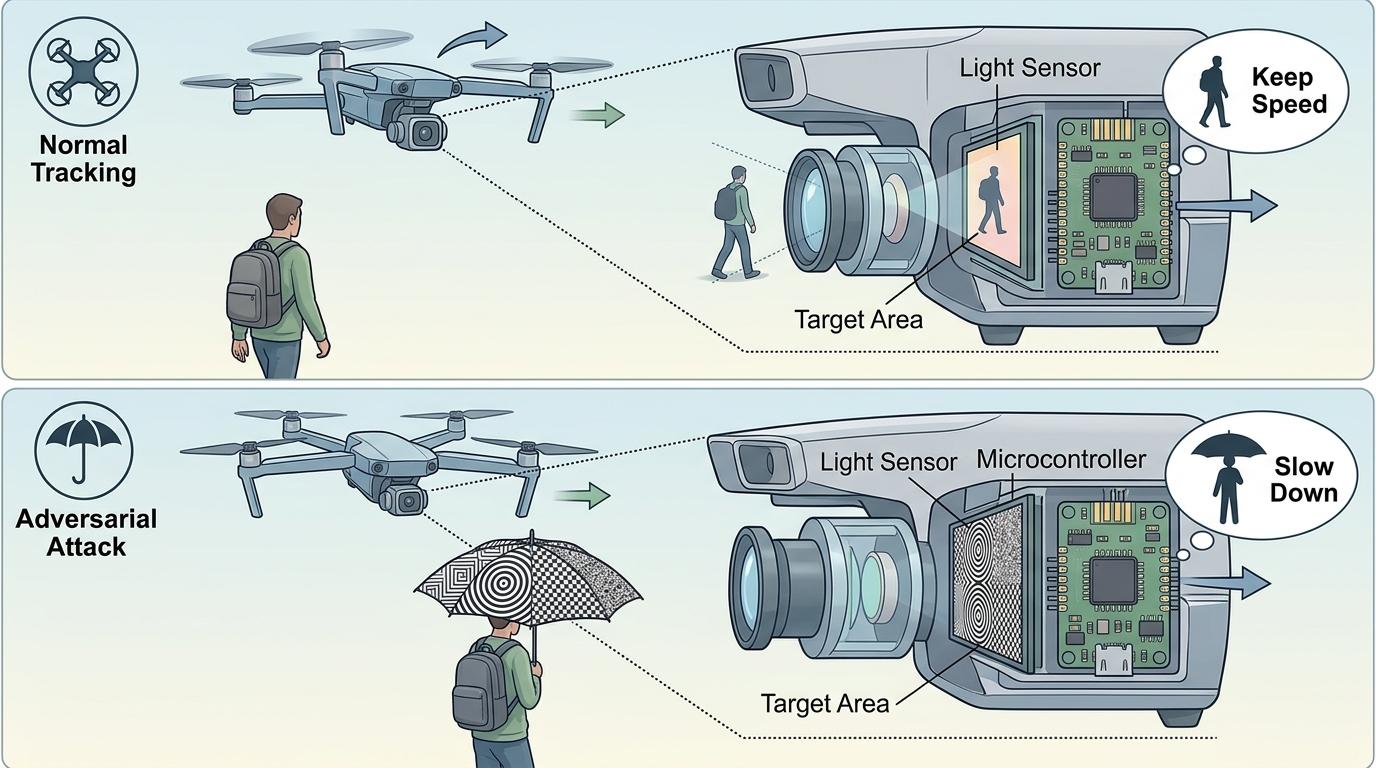 Normal Tracking

Light Sensor

Keep Speed

Target Area

Adversarial Attack

Light Sensor

Microcontroller

Slow Down

Target Area