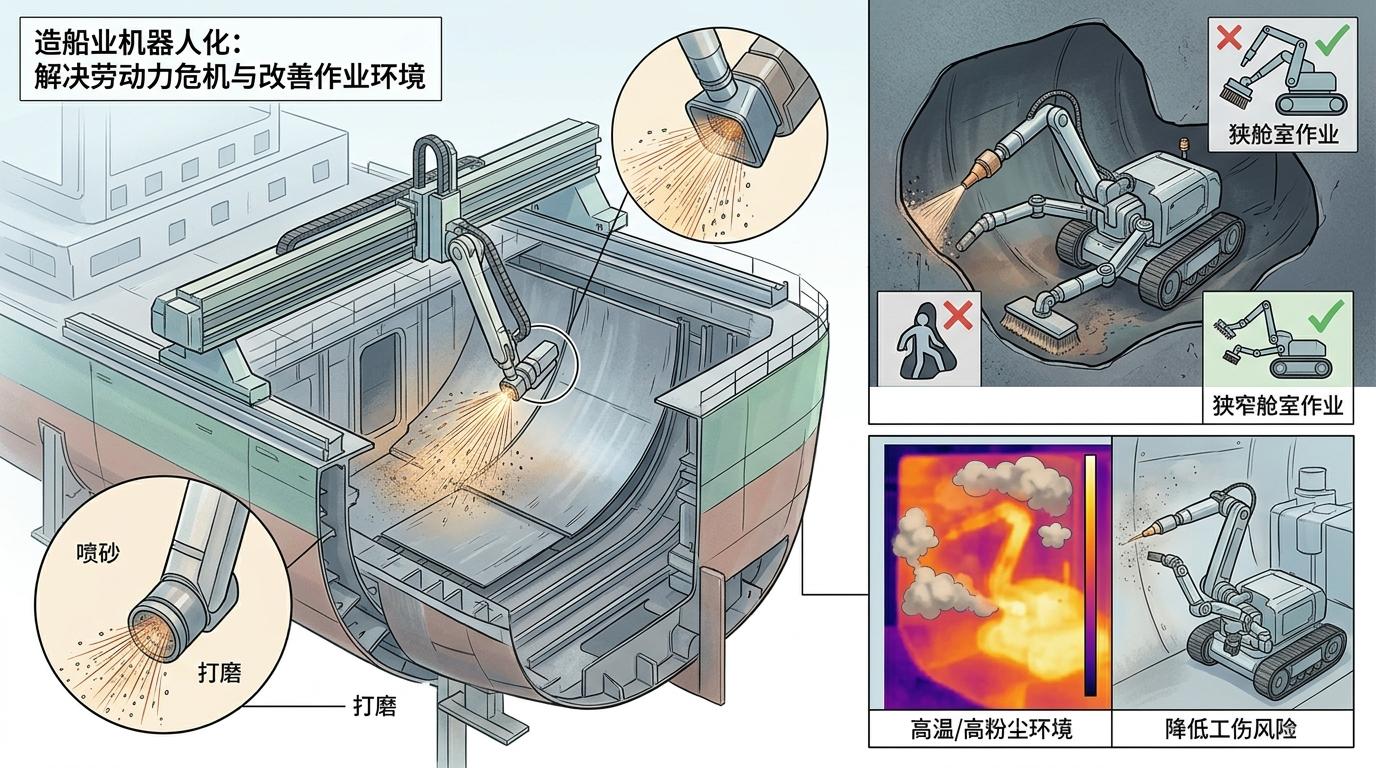 造船业机器人化：
解决劳动力危机与改善作业环境

狭舱室作业

狭窄舱室作业

喷砂

打磨

打磨

高温/高粉尘环境

降低工伤风险