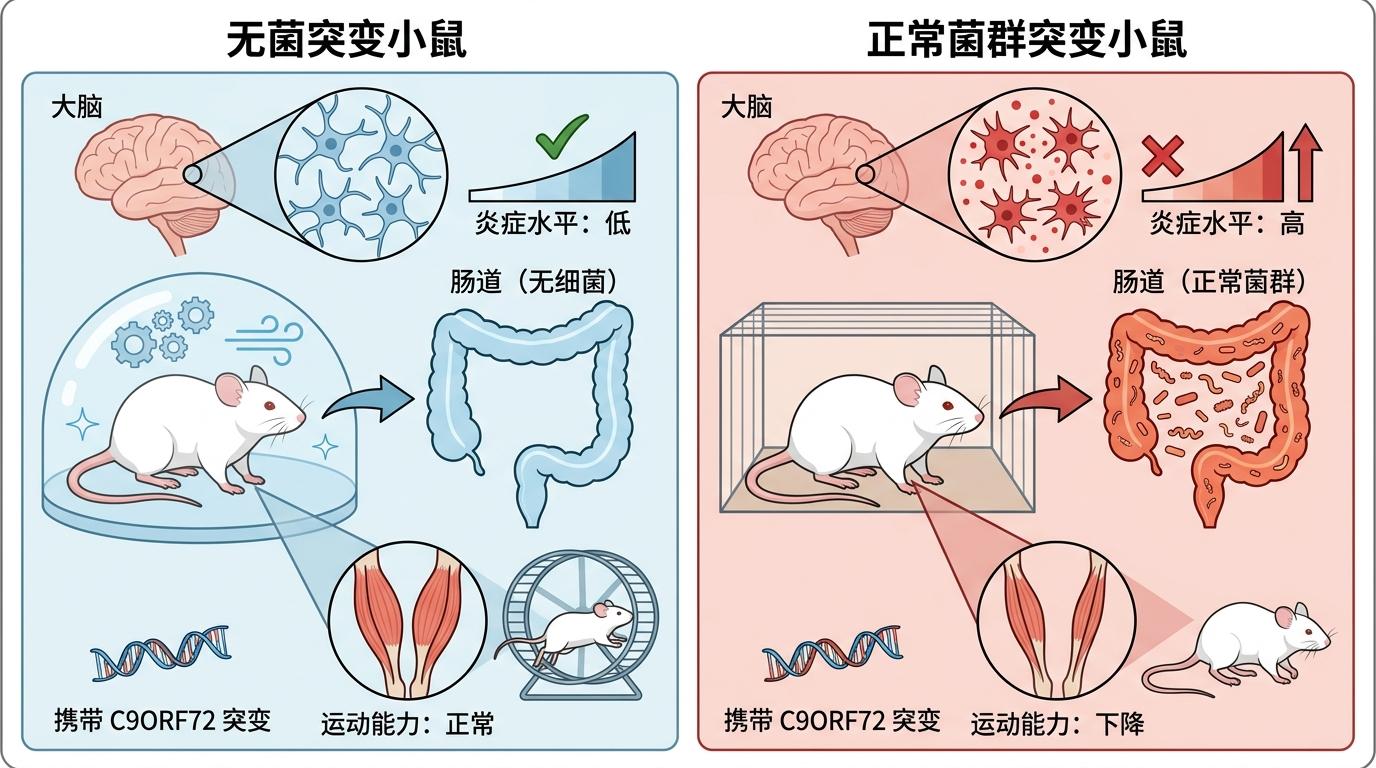 无菌突变小鼠

大脑

炎症水平：低

肠道（无细菌）

携带 C9ORF72 突变

运动能力：正常

正常菌群突变小鼠

大脑

炎症水平：高

肠道（正常菌群）

携带 C9ORF72 突变

运动能力：下降