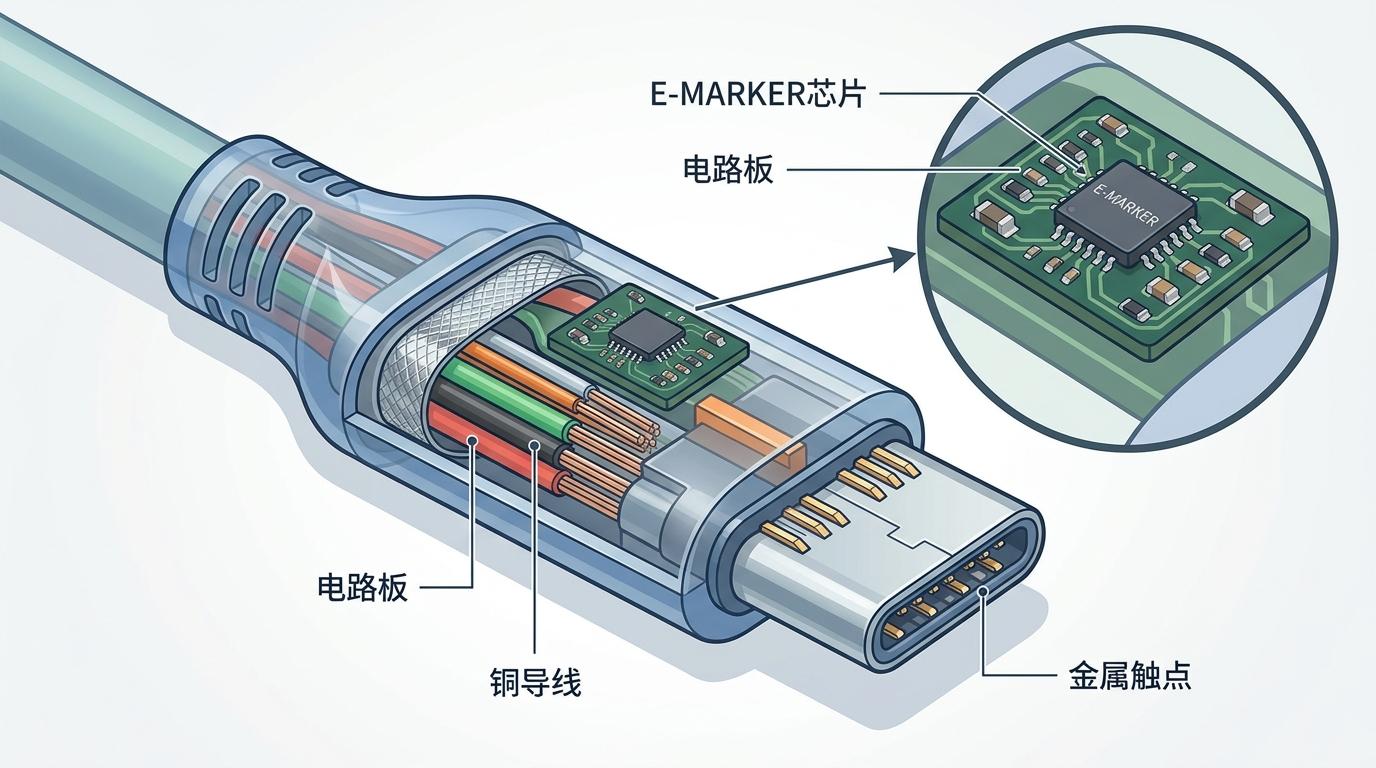 E-MARKER芯片

电路板

E-MARKER

电路板

铜导线

金属触点