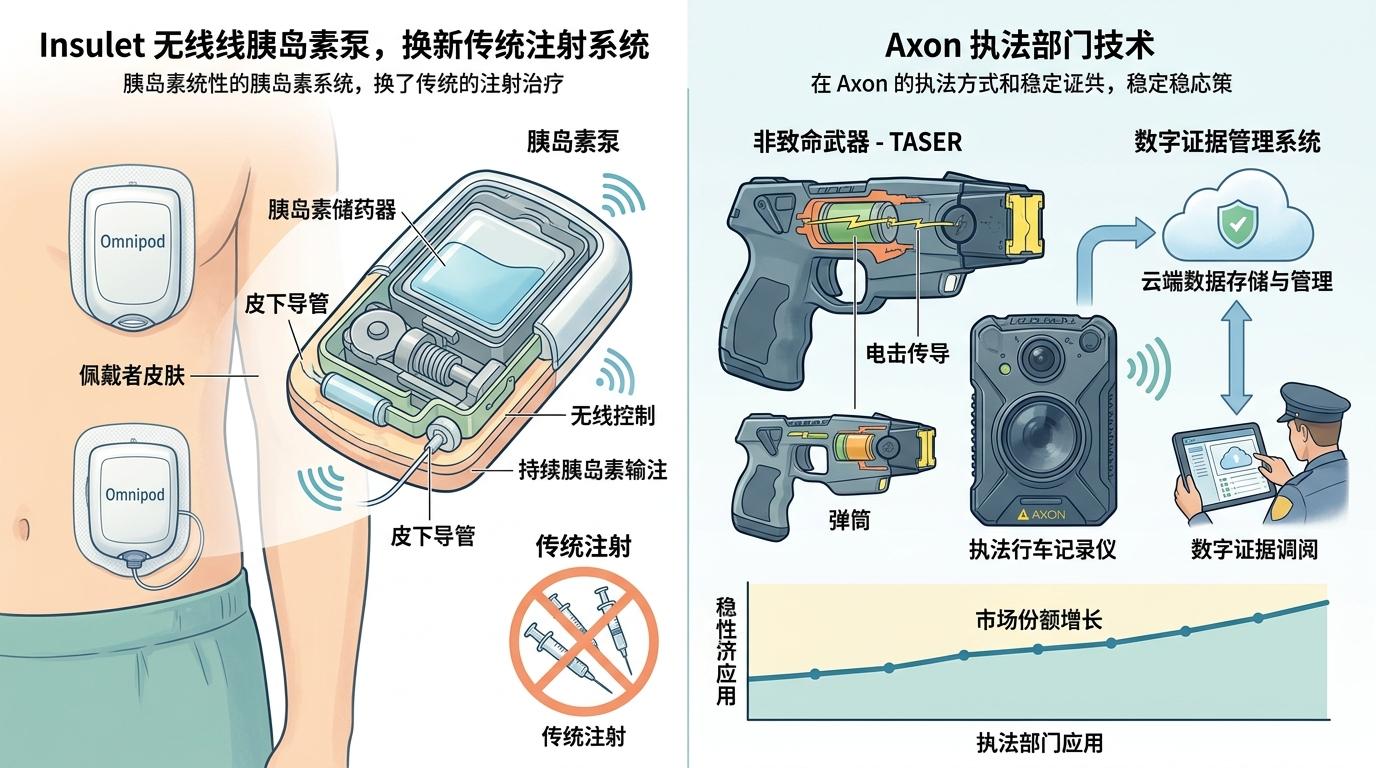 Insulet 无线线胰岛素泵，换新传统注射系统

胰岛素统性的胰岛素系统，换了传统的注射治疗

胰岛素泵

Omnipod

胰岛素储药器

皮下导管

佩戴者皮肤

无线控制

持续胰岛素输注

Omnipod

皮下导管

传统注射

传统注射

Axon 执法部门技术

在 Axon 的执法方式和稳定证共，稳定稳応策

非致命武器 - TASER

数字证据管理系统

云端数据存储与管理

电击传导

弹筒

AXON

执法行车记录仪

数字证据调阅

稳性济应用

市场份额增长

执法部门应用