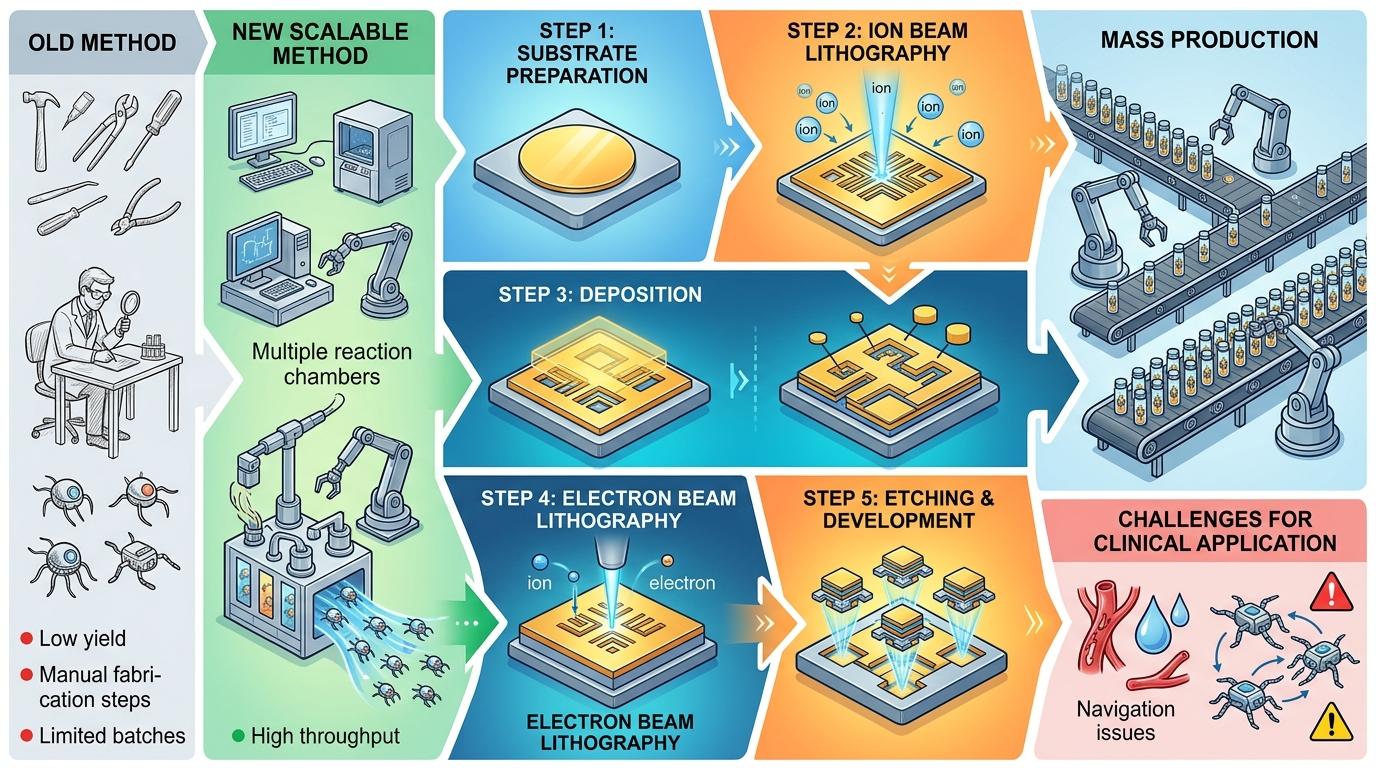 OLD METHOD

Low yield
Manual fabrication steps
Limited batches

NEW SCALABLE METHOD

Multiple reaction chambers

High throughput

STEP 1: SUBSTRATE PREPARATION

STEP 2: ION BEAM LITHOGRAPHY

ion
ion
ion
ion
ion
ion

STEP 3: DEPOSITION

STEP 4: ELECTRON BEAM LITHOGRAPHY

ion
electron

ELECTRON BEAM LITHOGRAPHY

STEP 5: ETCHING & DEVELOPMENT

MASS PRODUCTION

CHALLENGES FOR CLINICAL APPLICATION

Navigation issues