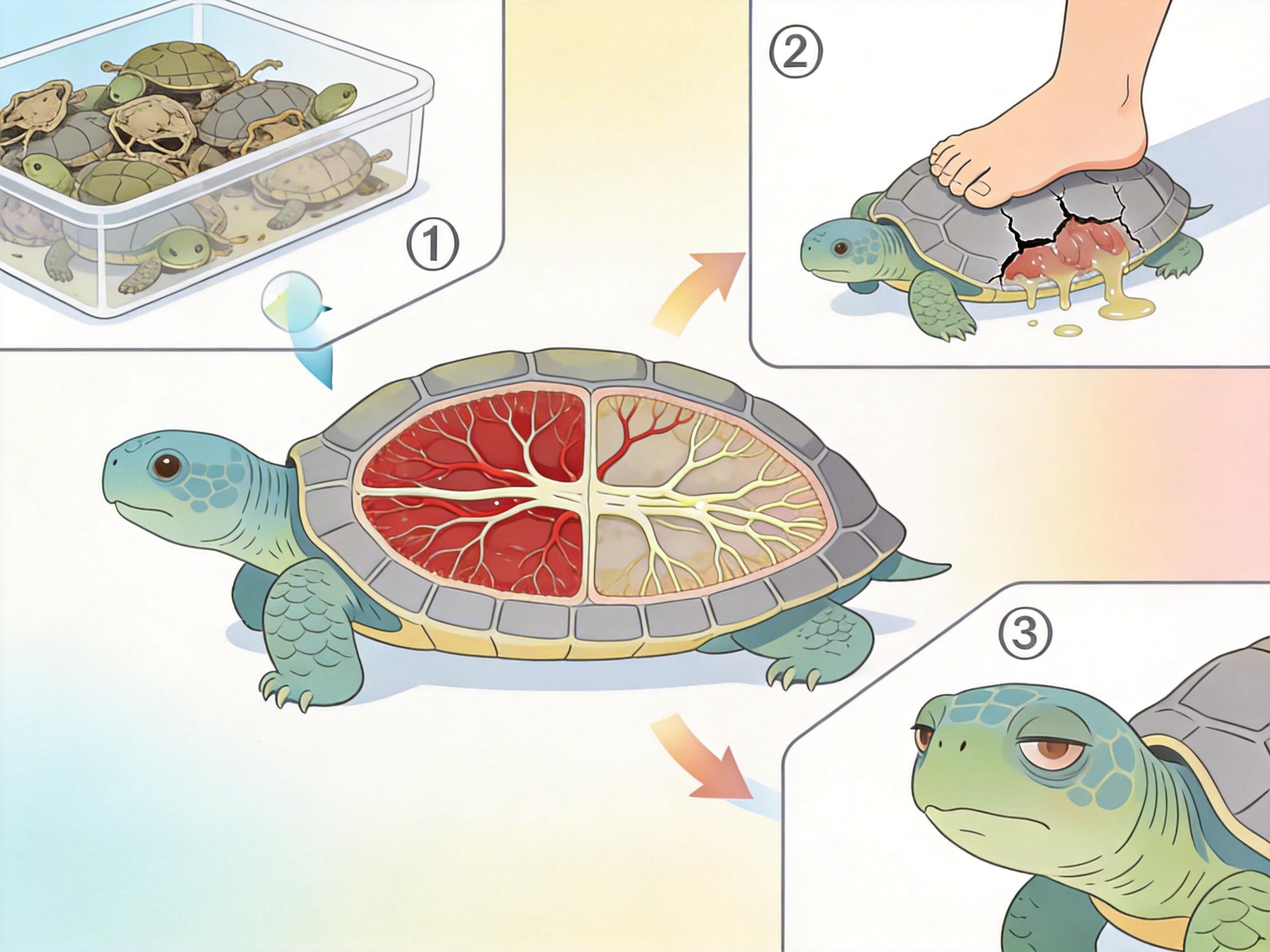 ①

②

③