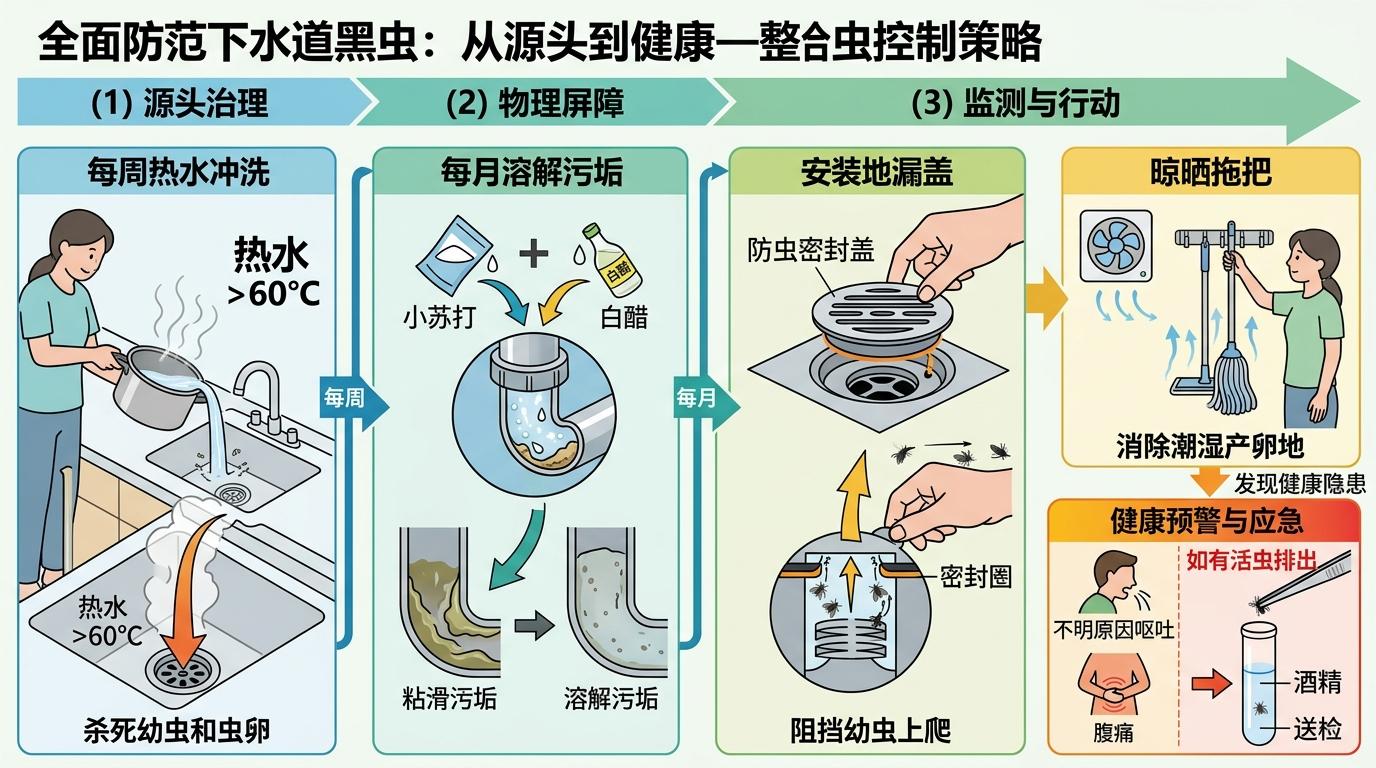 全面防范下水道黑虫：从源头到健康—整合虫控制策略

(1) 源头治理

(2) 物理屏障

(3) 监测与行动

每周热水冲洗

热水 >60℃

热水 >60℃

杀死幼虫和虫卵

每周

每月溶解污垢

小苏打

白醋

白醋

粘滑污垢

溶解污垢

每月

安装地漏盖

防虫密封盖

密封圈

阻挡幼虫上爬

晾晒拖把

消除潮湿产卵地

发现健康隐患

健康预警与应急

不明原因呕吐

腹痛

如有活虫排出

酒精

送检