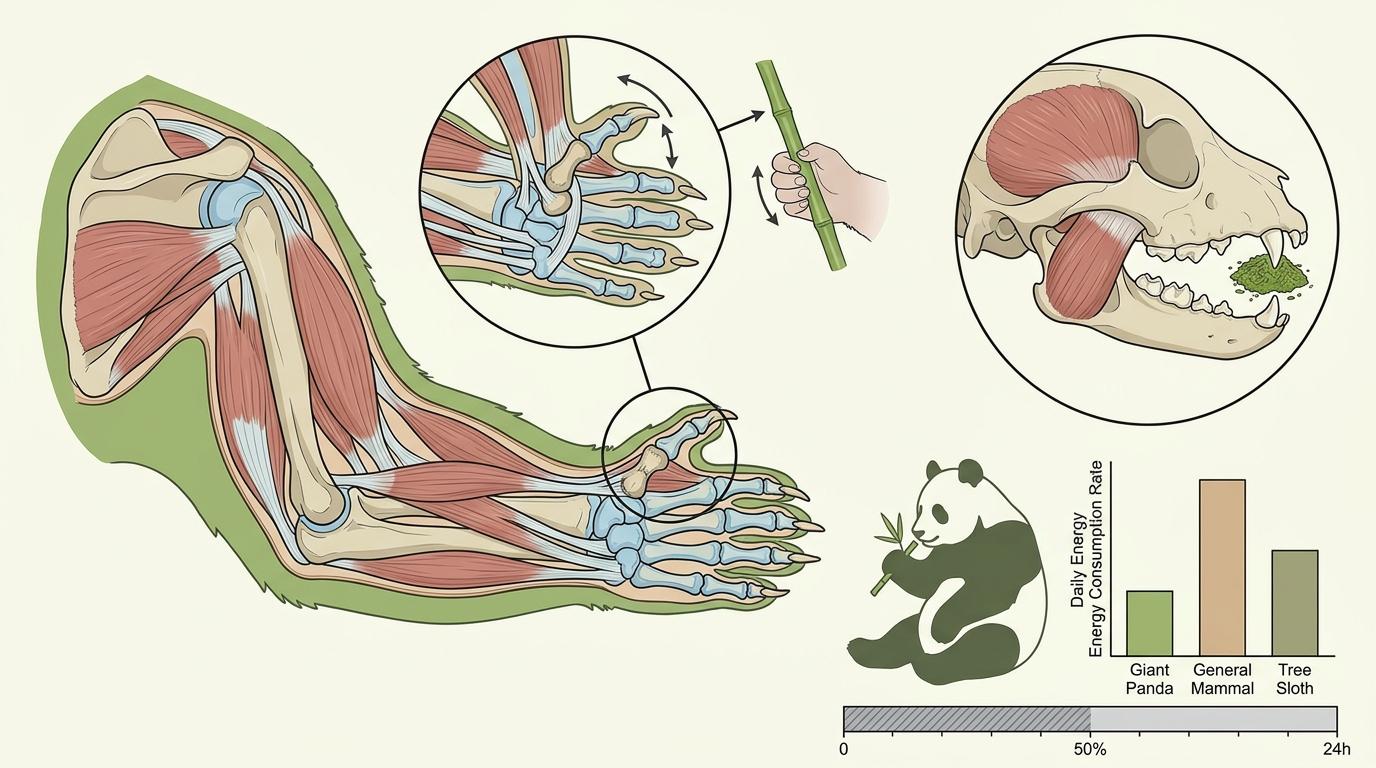 Daily Energy
Energy Consumption Rate

Giant Panda

General Mammal

Tree Sloth

0

50%

24h