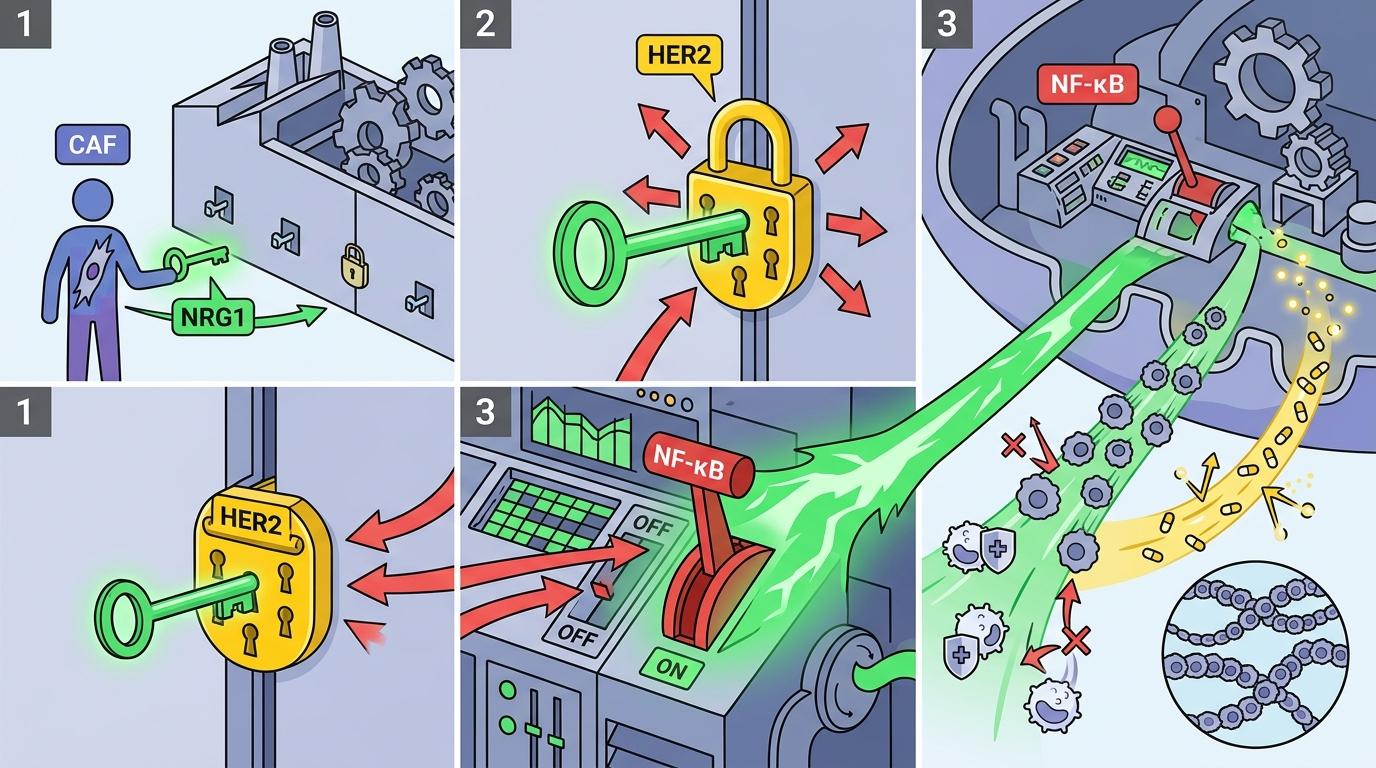 1

CAF

NRG1

2

HER2

3

NF-κB

1

HER2

3

NF-κB

OFF

OFF

ON