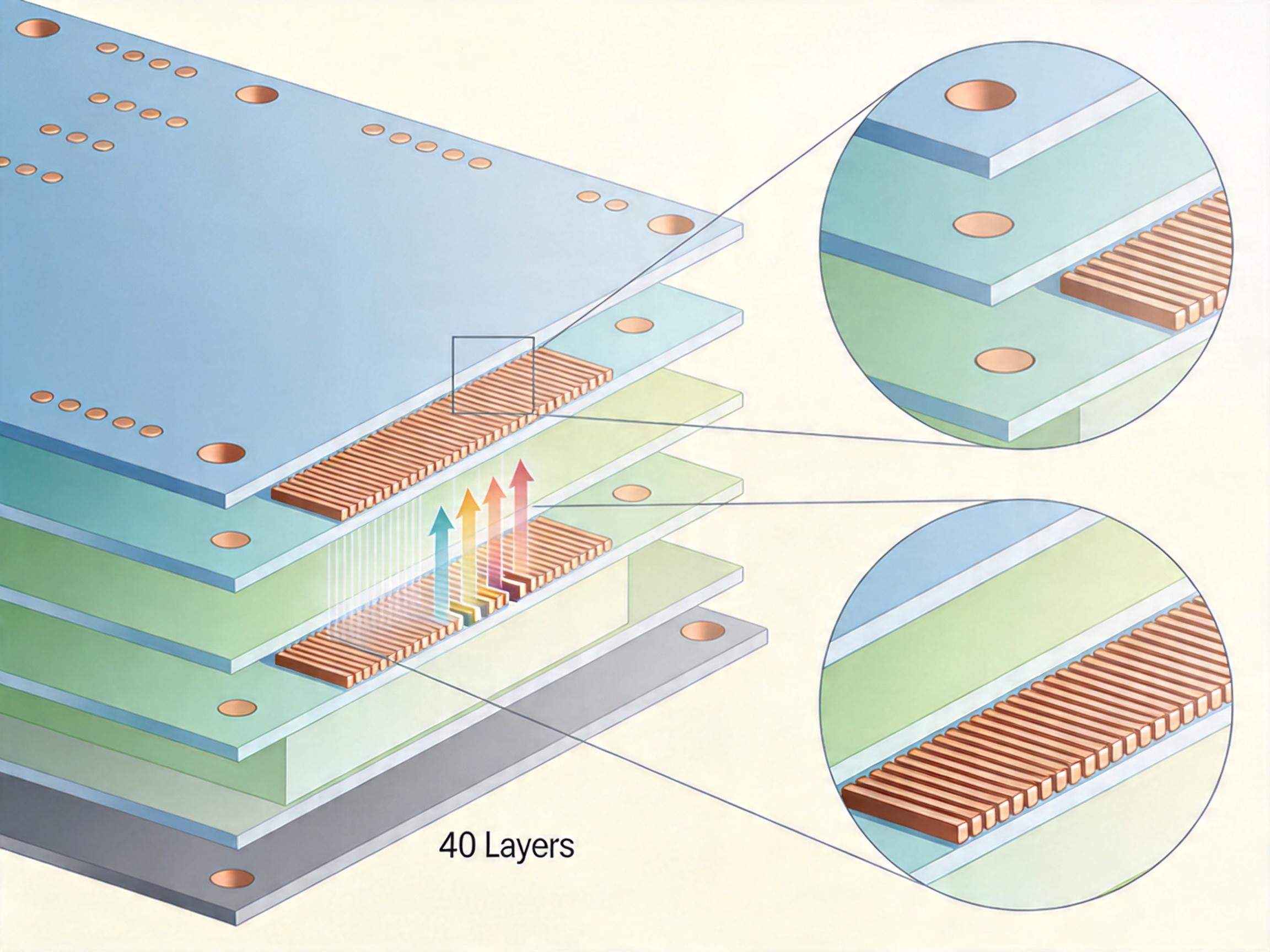 40 Layers