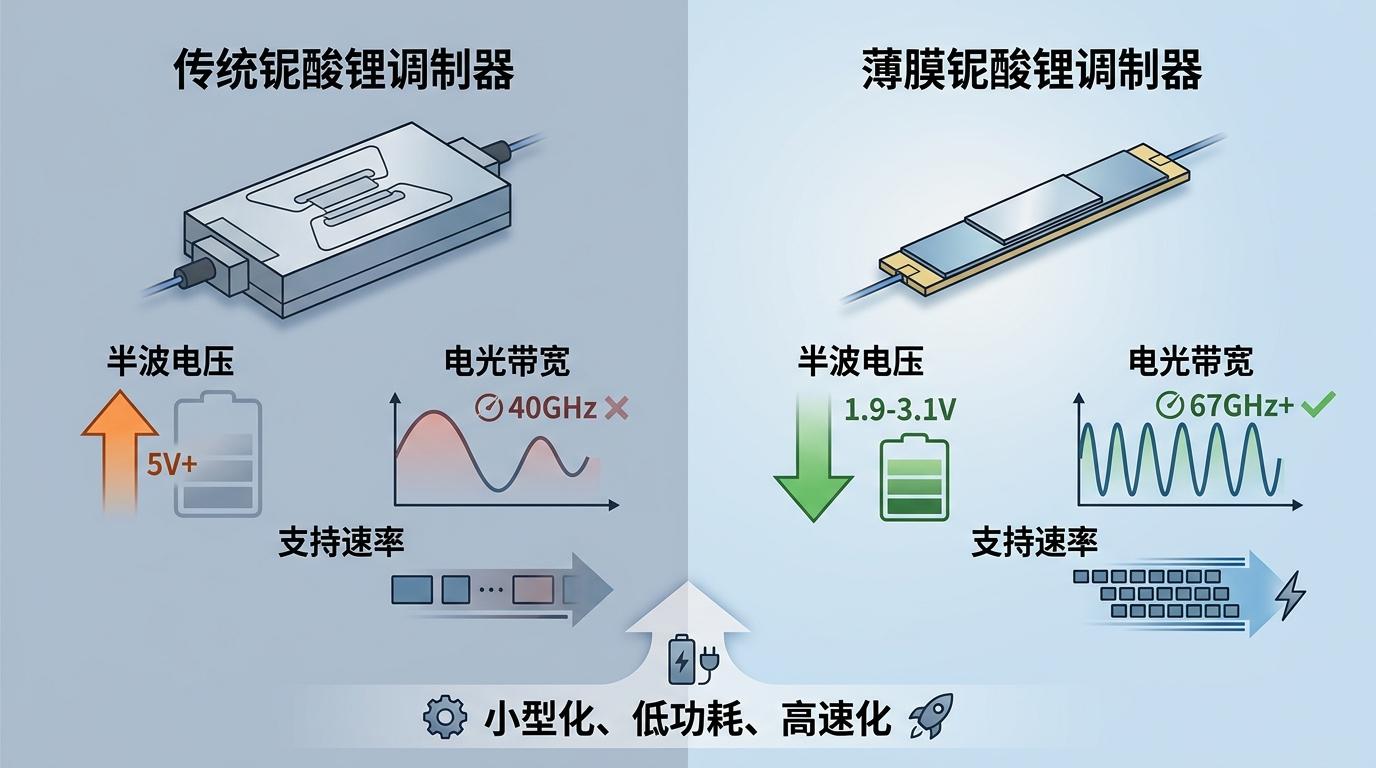 传统铌酸锂调制器

半波电压

5V+

电光带宽

40GHz

支持速率

薄膜铌酸锂调制器

半波电压

1.9-3.1V

电光带宽

67GHz+

支持速率

小型化、低功耗、高速化