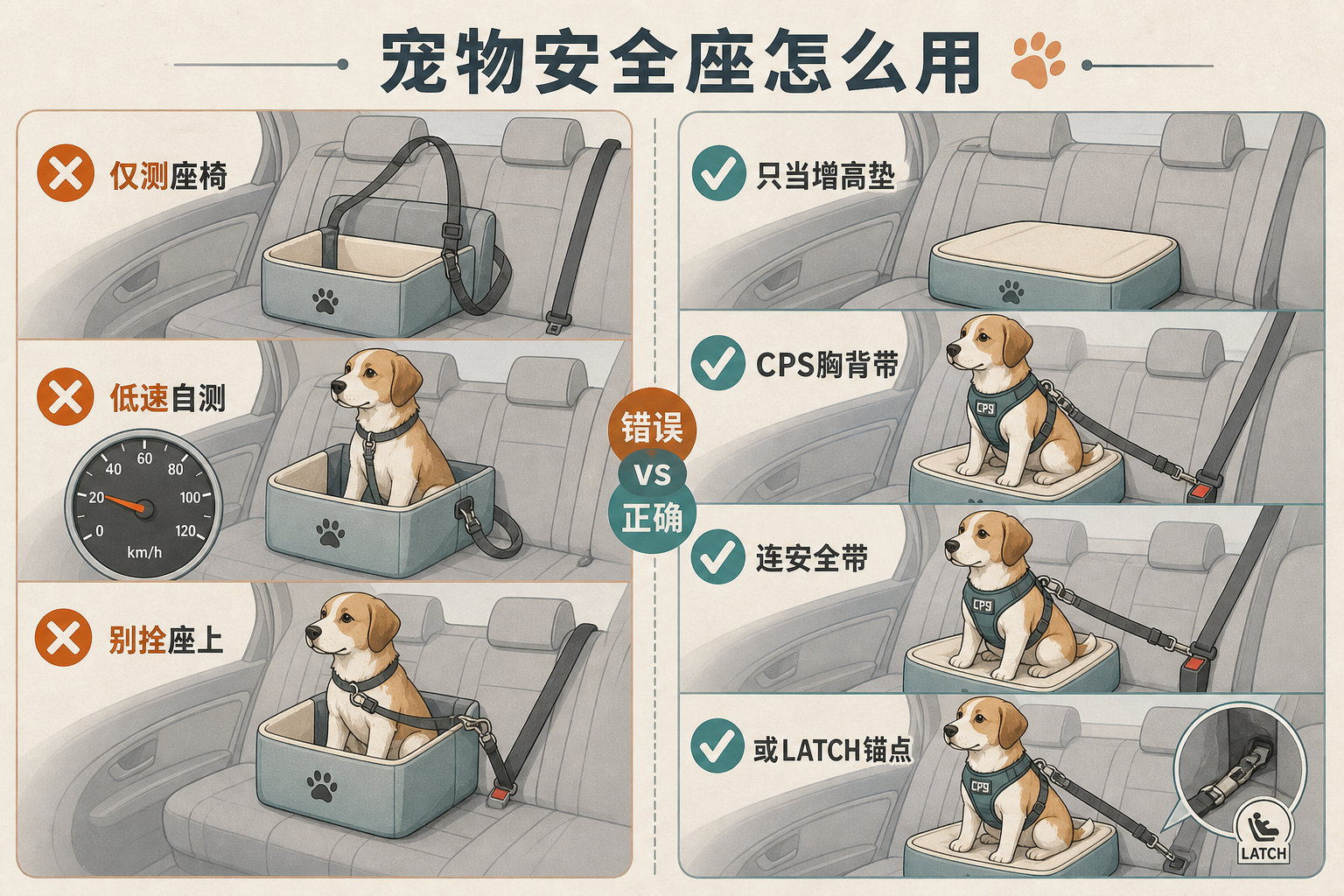 宠物安全座怎么用

仅测座椅

低速自测

40 60 80
20 100
0 120
km/h

别拴座上

错误
VS
正确

只当增高垫

CPS胸背带

CPS

连安全带

CPS

或LATCH锚点

CPS

LATCH