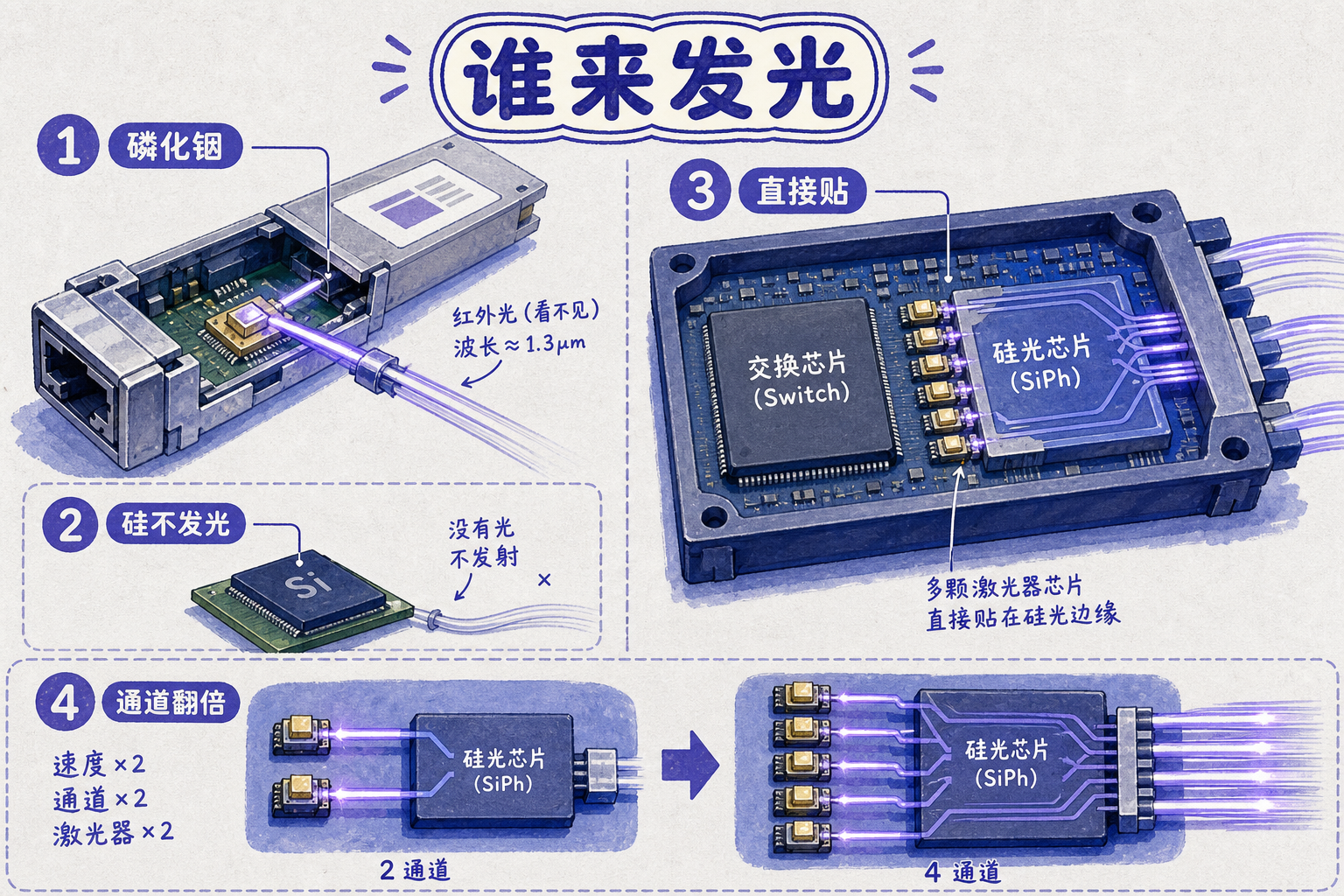 谁来发光

1 磷化铟

红外光（看不见）
波长 ≈ 1.3μm

2 硅不发光

Si

没有光
不发射
×

3 直接贴

交换芯片
(Switch)

硅光芯片
(SiPh)

多颗激光器芯片
直接贴在硅光边缘

4 通道翻倍

速度 ×2
通道 ×2
激光器 ×2

硅光芯片
(SiPh)

2 通道

硅光芯片
(SiPh)

4 通道